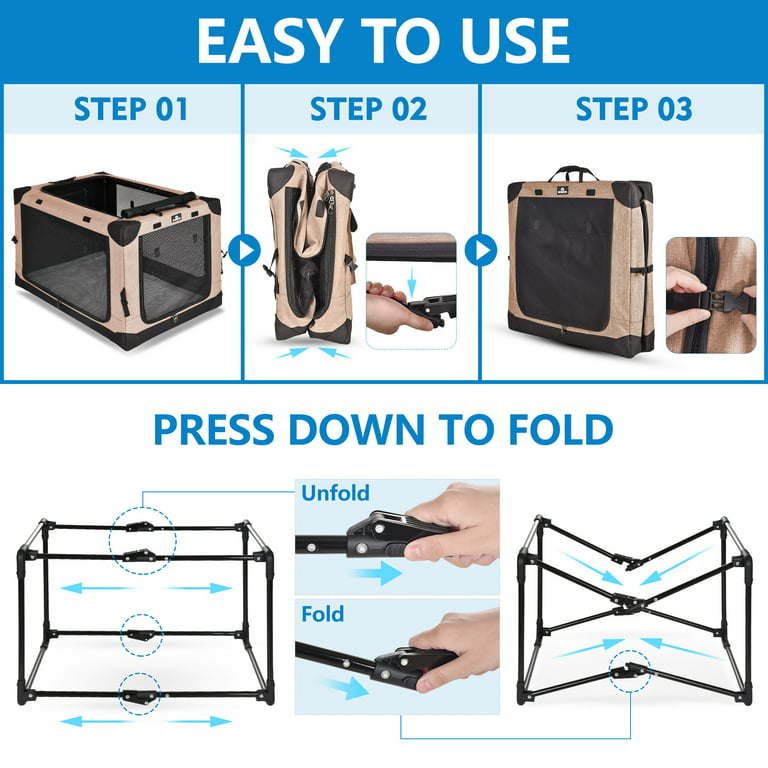 EASY TO USE

STEP 01

STEP 02

STEP 03

PRESS DOWN TO FOLD

Unfold

Fold